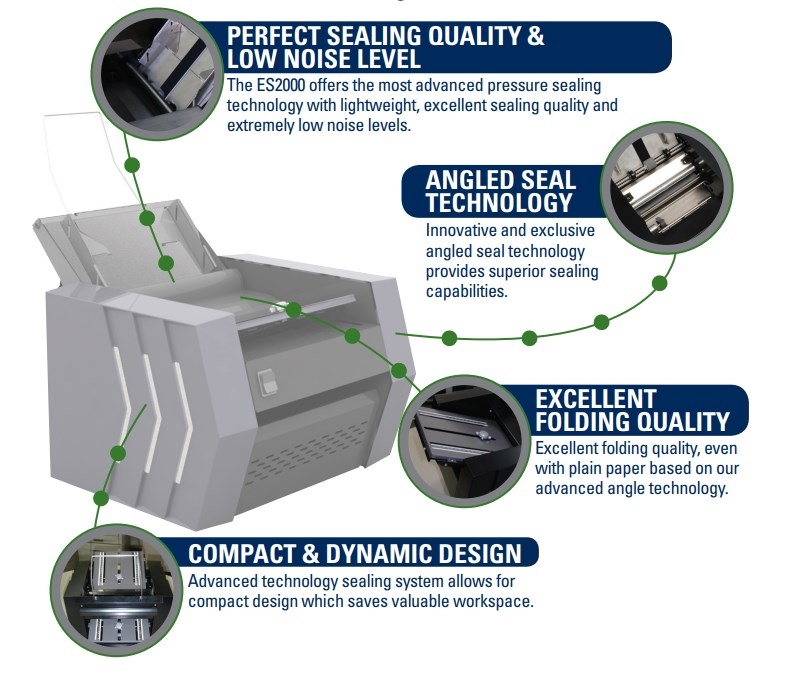 PERFECT SEALING QUALITY & LOW NOISE LEVEL

The ES2000 offers the most advanced pressure sealing technology with lightweight, excellent sealing quality and extremely low noise levels.

ANGLED SEAL TECHNOLOGY

Innovative and exclusive angled seal technology provides superior sealing capabilities.

EXCELLENT FOLDING QUALITY

Excellent folding quality, even with plain paper based on our advanced angle technology.

COMPACT & DYNAMIC DESIGN

Advanced technology sealing system allows for compact design which saves valuable workspace.