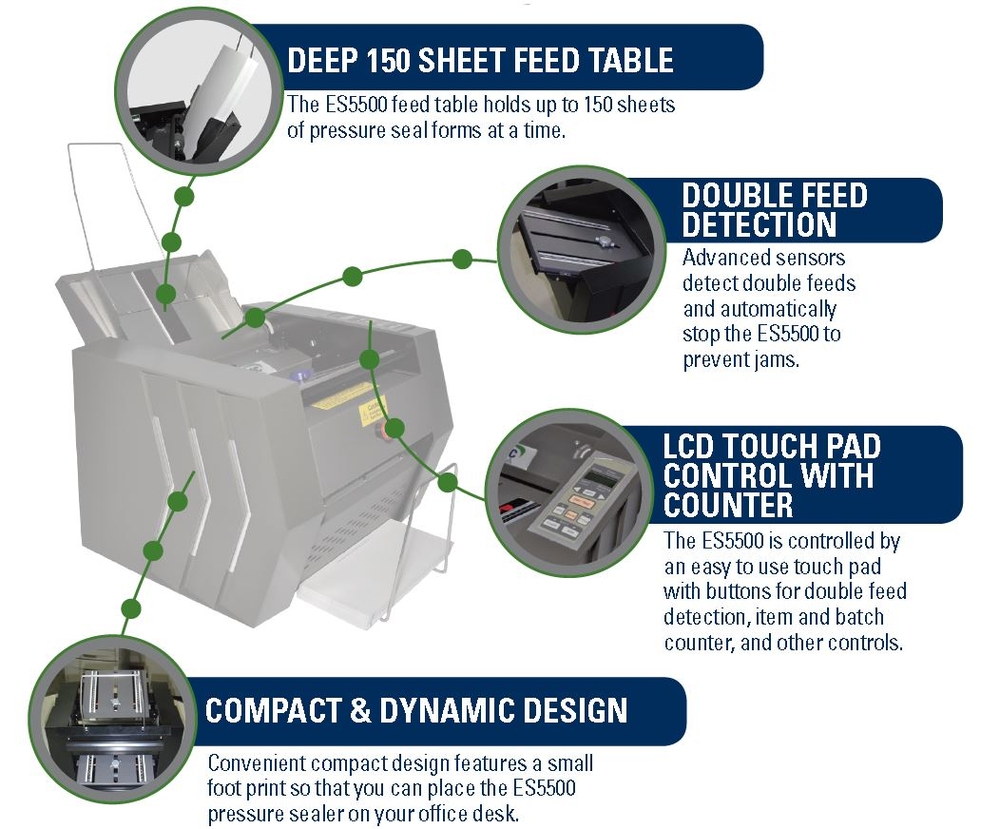 DEEP 150 SHEET FEED TABLE

The ES5500 feed table holds up to 150 sheets of pressure seal forms at a time.

DOUBLE FEED DETECTION

Advanced sensors detect double feeds and automatically stop the ES5500 to prevent jams.

LCD TOUCH PAD CONTROL WITH COUNTER

The ES5500 is controlled by an easy to use touch pad with buttons for double feed detection, item and batch counter, and other controls.

COMPACT & DYNAMIC DESIGN

Convenient compact design features a small foot print so that you can place the ES5500 pressure sealer on your office desk.